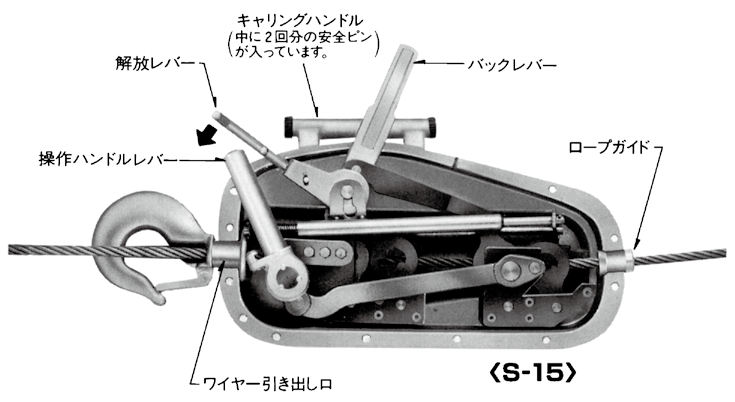 キャリングハンドル
(中に2回分の安全ピンが入っています。)

解放レバー

バックレバー

操作ハンドルレバー

ロープガイド

ワイヤー引き出し口

〈S-15〉